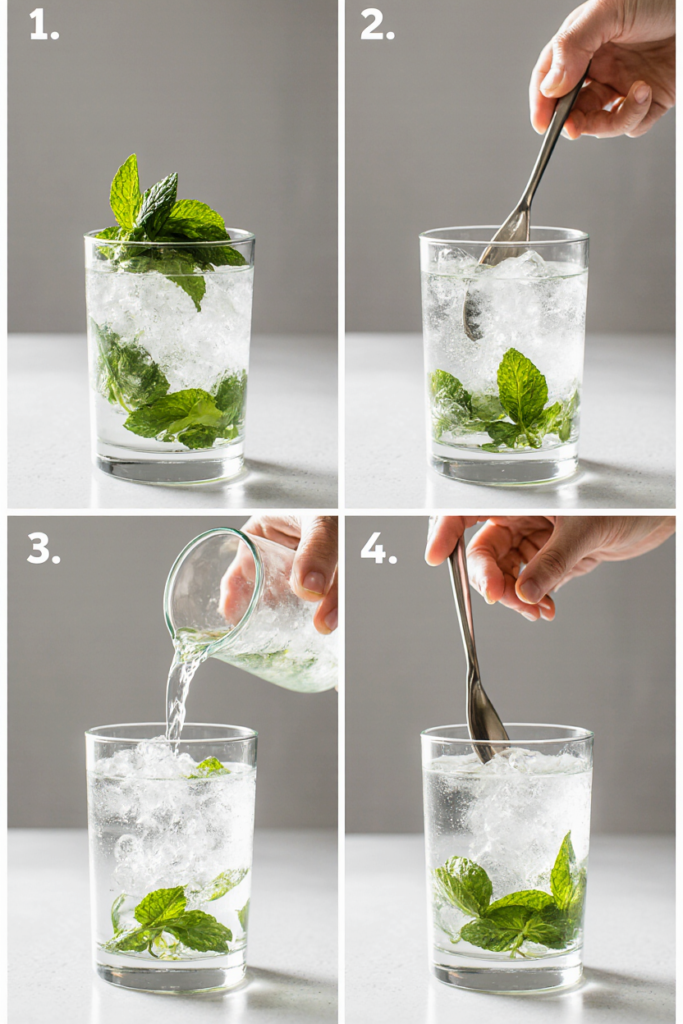 1.

2.

3.

4.